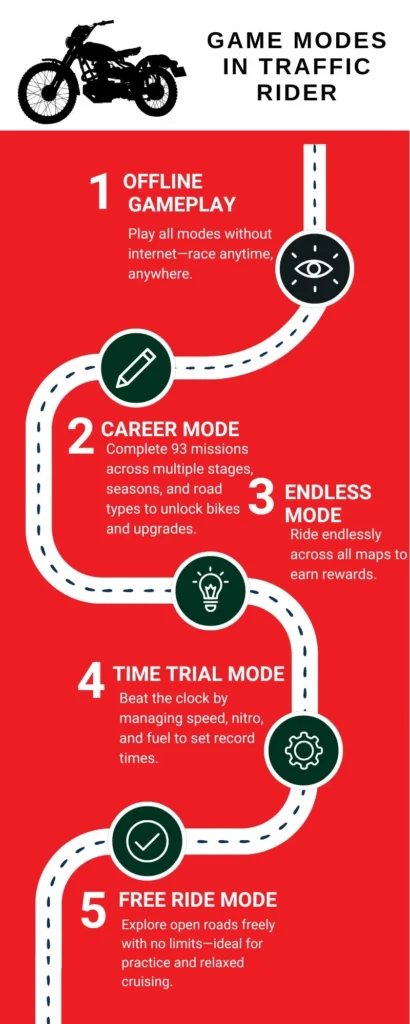 GAME MODES IN TRAFFIC RIDER

1 OFFLINE GAMEPLAY
Play all modes without internet—race anytime, anywhere.

2 CAREER MODE
Complete 93 missions across multiple stages, seasons, and road types to unlock bikes and upgrades.

3 ENDLESS MODE
Ride endlessly across all maps to earn rewards.

4 TIME TRIAL MODE
Beat the clock by managing speed, nitro, and fuel to set record times.

5 FREE RIDE MODE
Explore open roads freely with no limits—ideal for practice and relaxed cruising.